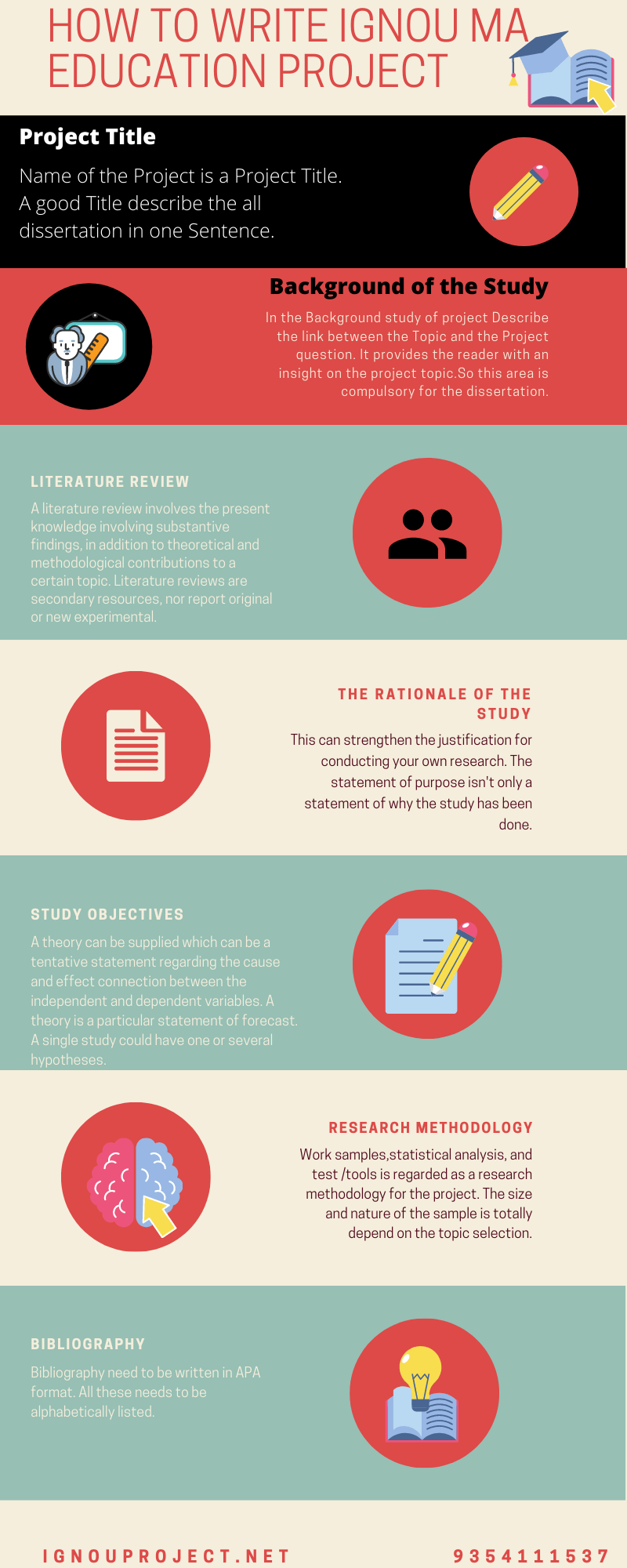 HOW TO WRITE IGNOU MA EDUCATION PROJECT

Project Title

Name of the Project is a Project Title. A good Title describe the all dissertation in one Sentence.

Background of the Study

In the Background study of project Describe the link between the Topic and the Project question. It provides the reader with an insight on the project topic.So this area is compulsory for the dissertation.

LITERATURE REVIEW

A literature review involves the present knowledge involving substantive findings, in addition to theoretical and methodological contributions to a certain topic. Literature reviews are secondary resources, nor report original or new experimental.

THE RATIONALE OF THE STUDY

This can strengthen the justification for conducting your own research. The statement of purpose isn't only a statement of why the study has been done.

STUDY OBJECTIVES

A theory can be supplied which can be a tentative statement regarding the cause and effect connection between the independent and dependent variables. A theory is a particular statement of forecast. A single study could have one or several hypotheses.

RESEARCH METHODOLOGY

Work samples,statistical analysis, and test /tools is regarded as a research methodology for the project. The size and nature of the sample is totally depend on the topic selection.

BIBLIOGRAPHY

Bibliography need to be written in APA format. All these needs to be alphabetically listed.

IGNOUPROJECT.NET

9354111537